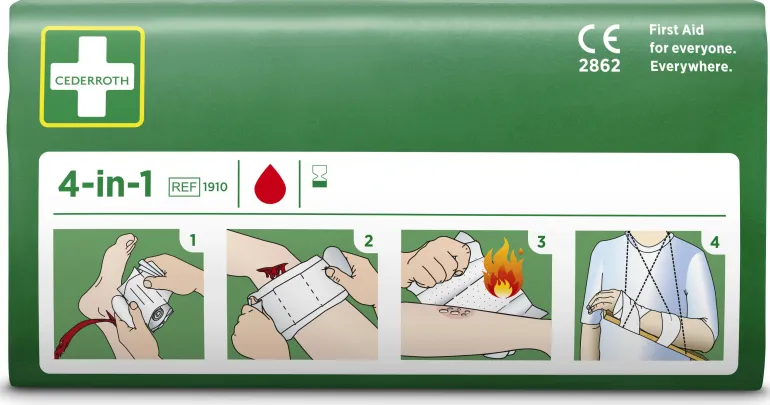 CEDERROTH

CE
2862

First Aid
for everyone.
Everywhere.

4-in-1 REF 1910

1

2

3

4