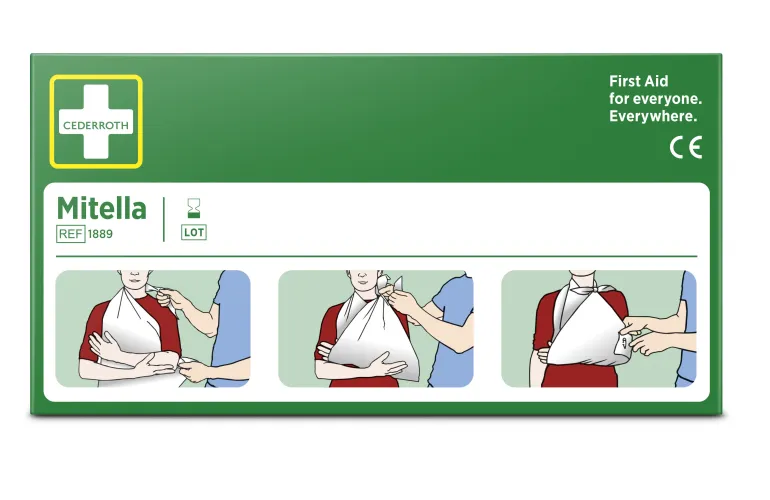 CEDERROTH

First Aid
for everyone.
Everywhere.

CE

Mitella
REF 1889

LOT