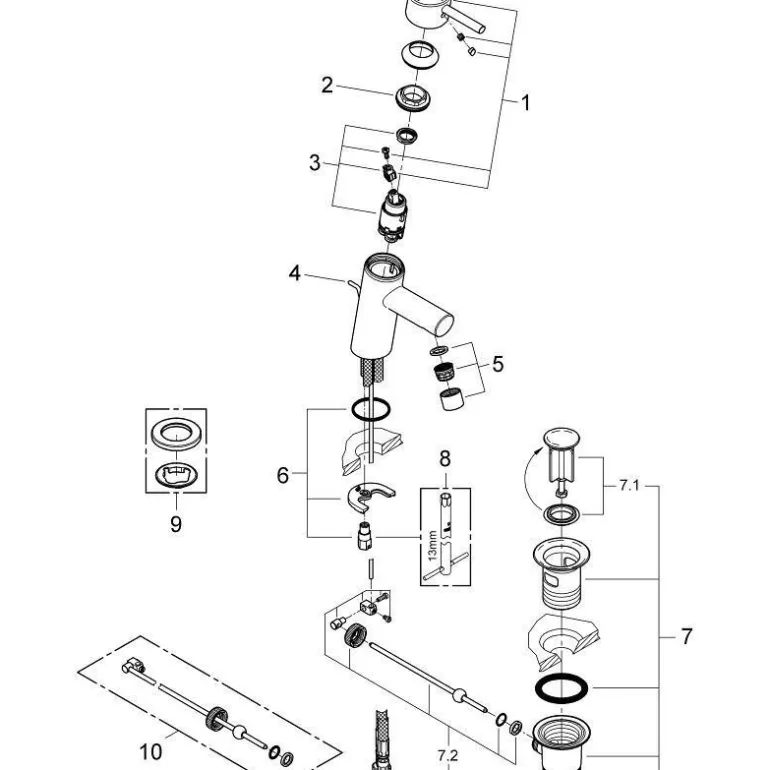 1
2
3
4
5
6
8
13mm
9
7.1
7
10
7.2