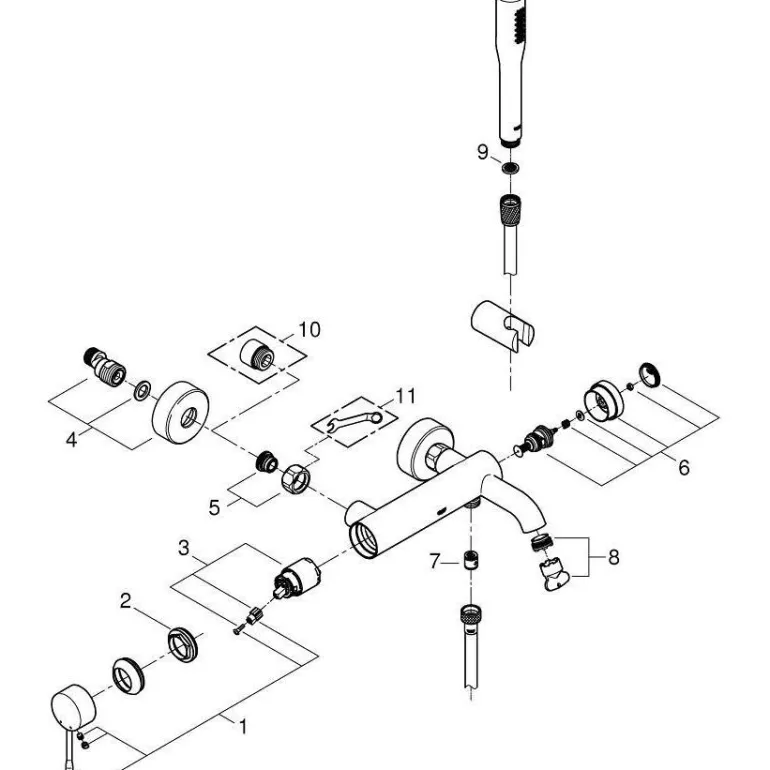 9
10
4
11
6
5
3
7
8
2
1