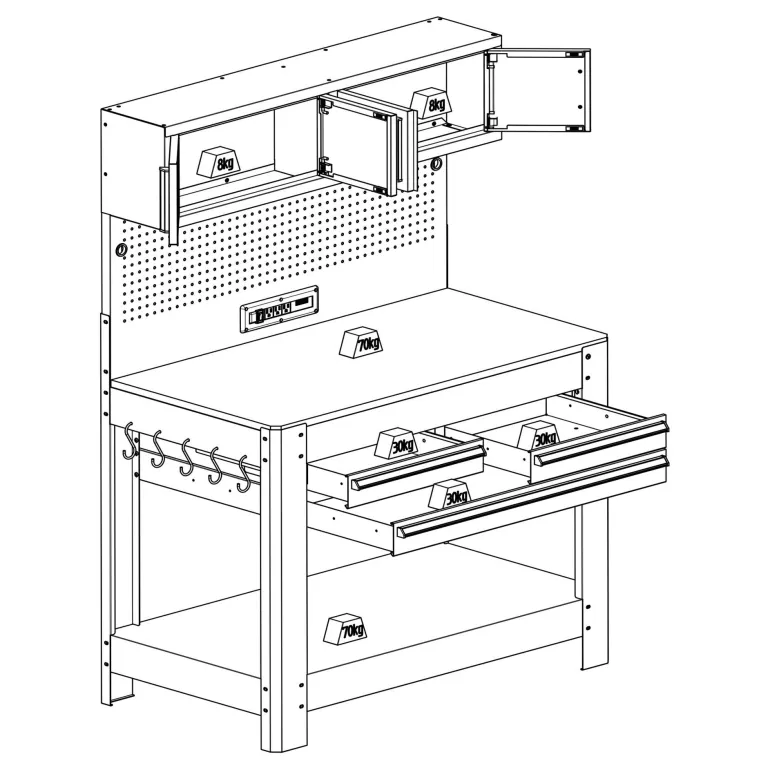 8kg
8kg
70kg
30kg
30kg
30kg
70kg